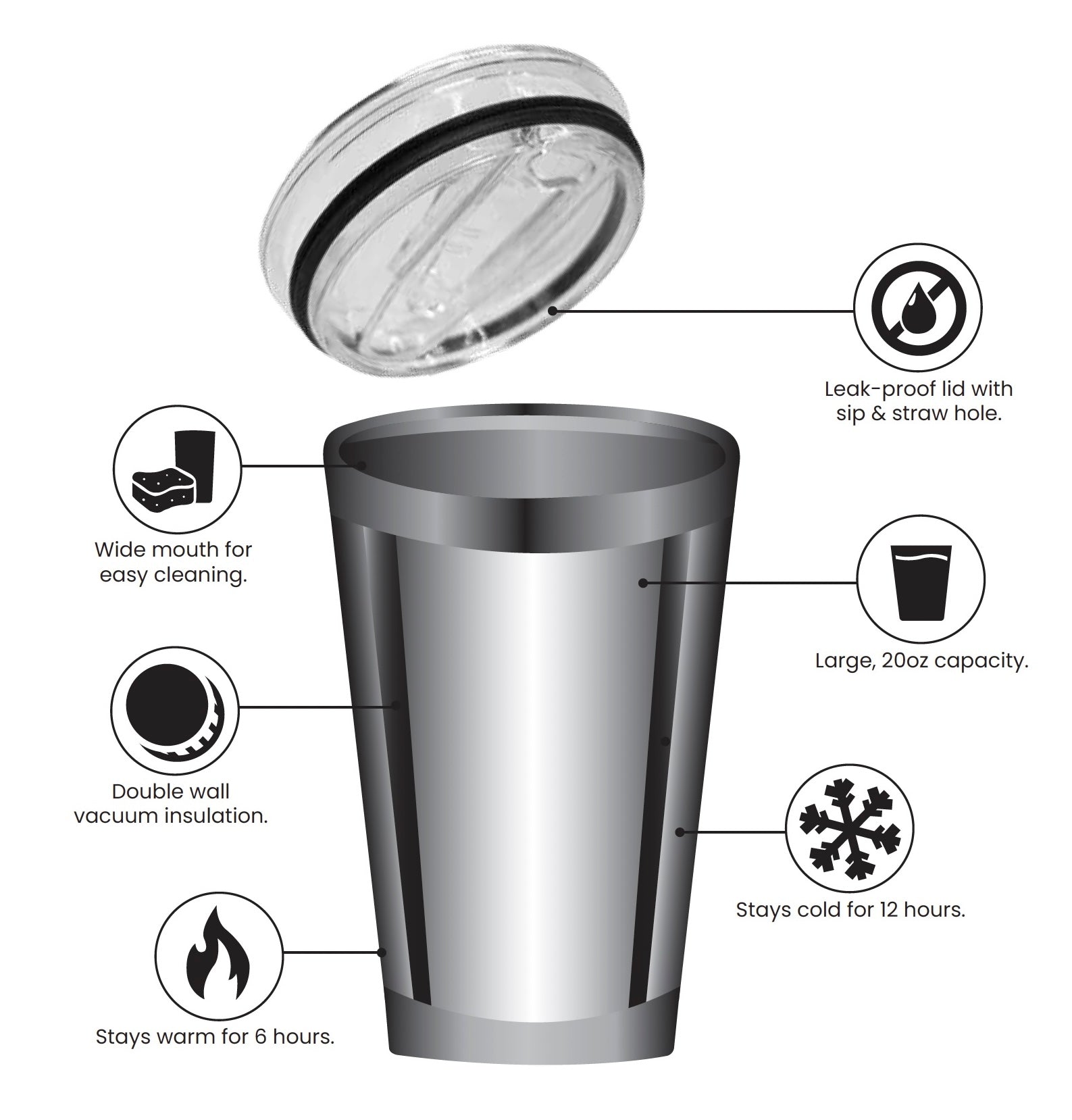 Leak-proof lid with sip & straw hole.

Wide mouth for easy cleaning.

Large, 20oz capacity.

Double wall vacuum insulation.

Stays cold for 12 hours.

Stays warm for 6 hours.